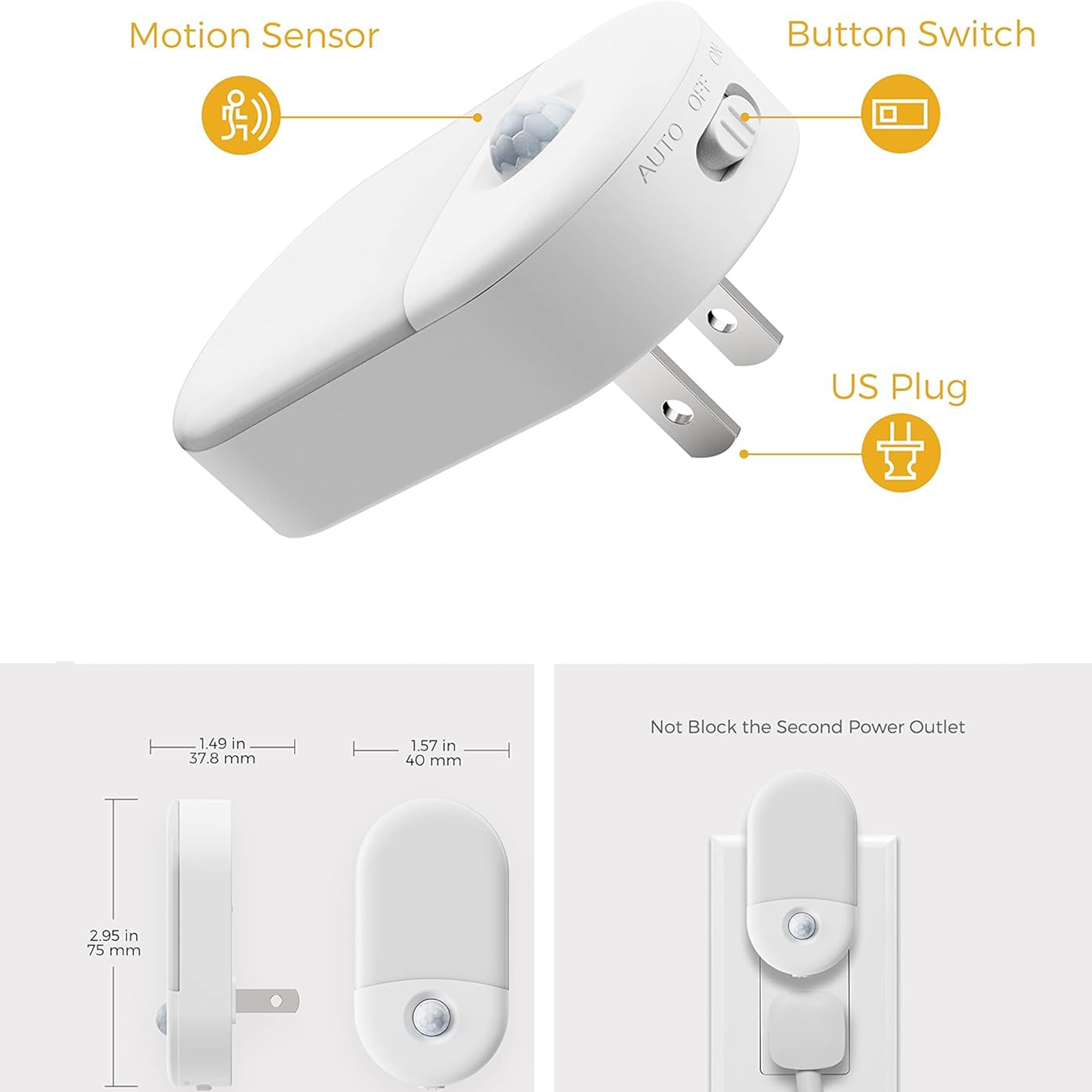 Motion Sensor

Button Switch

AUTO OFF ON

US Plug

1.49 in
37.8 mm

1.57 in
40 mm

2.95 in
75 mm

Not Block the Second Power Outlet